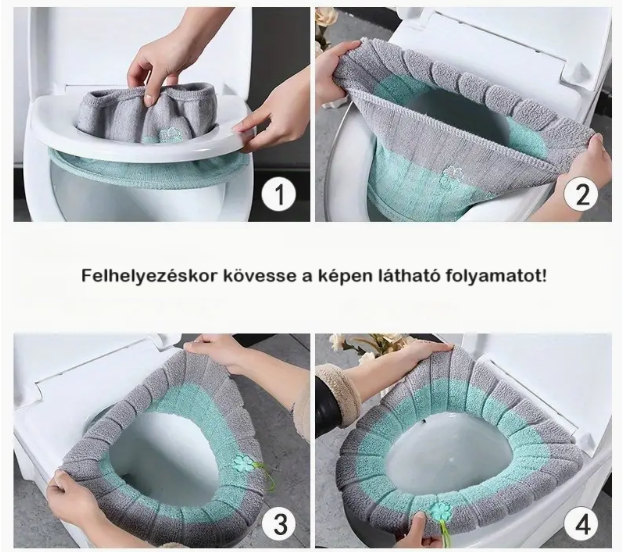 1

2

Felhelyezéskor kövesse a képen látható folyamatot!

3

4