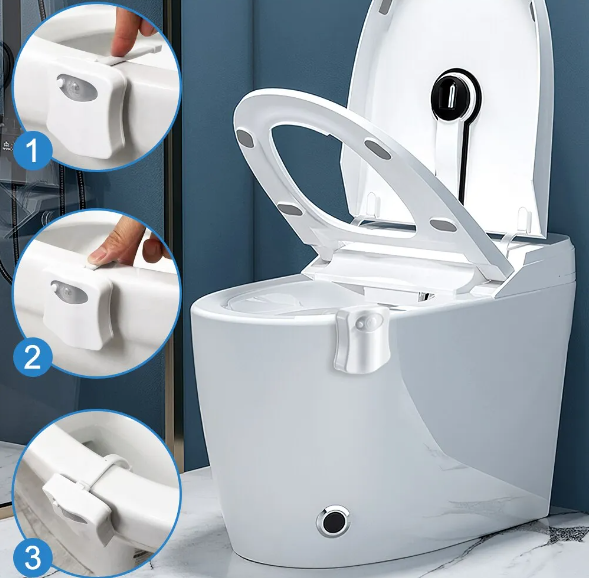 1
2
3