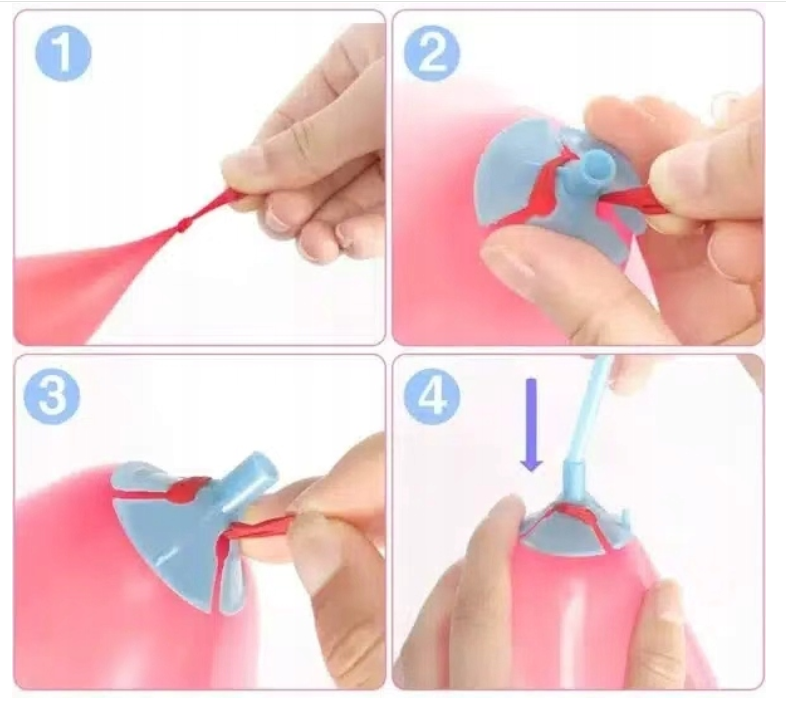 1
2
3
4